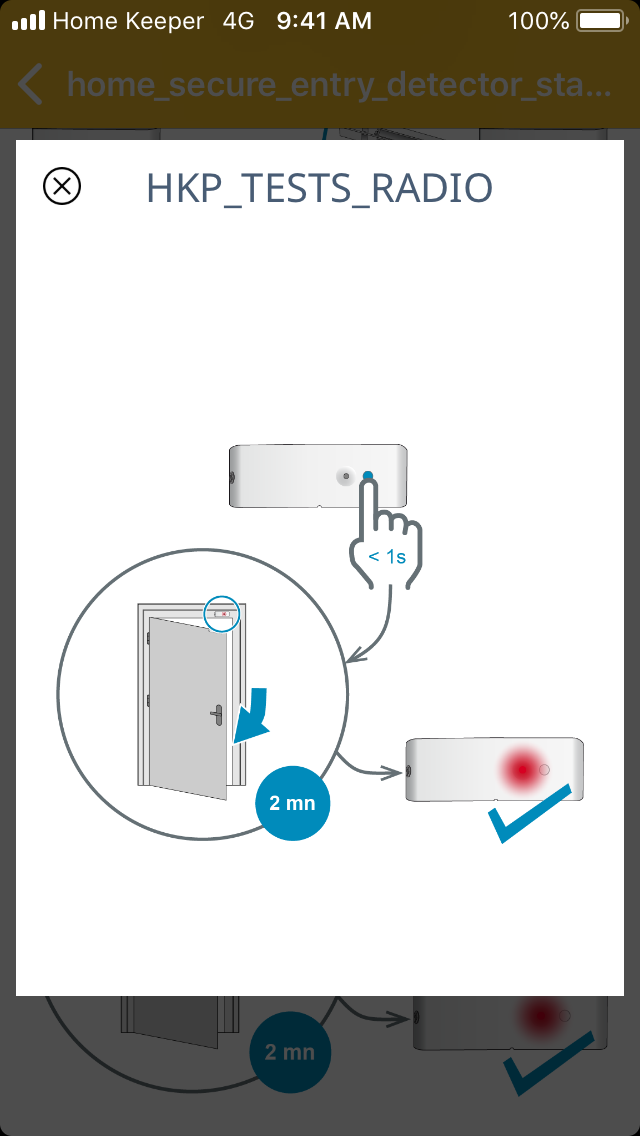 Home Keeper 4G 9:41 AM 100%

home_secure_entry_detector_sta...

HKP_TESTS_RADIO

< 1s

2 mn

2 mn